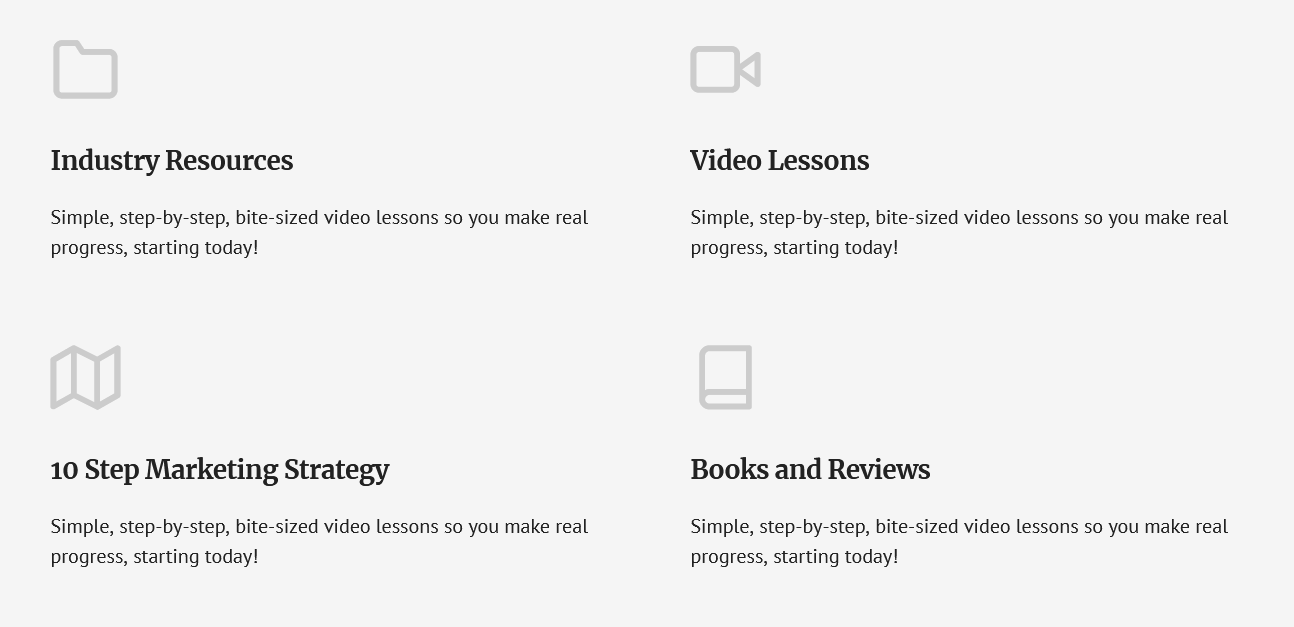 Industry Resources

Simple, step-by-step, bite-sized video lessons so you make real progress, starting today!

Video Lessons

Simple, step-by-step, bite-sized video lessons so you make real progress, starting today!

10 Step Marketing Strategy

Simple, step-by-step, bite-sized video lessons so you make real progress, starting today!

Books and Reviews

Simple, step-by-step, bite-sized video lessons so you make real progress, starting today!